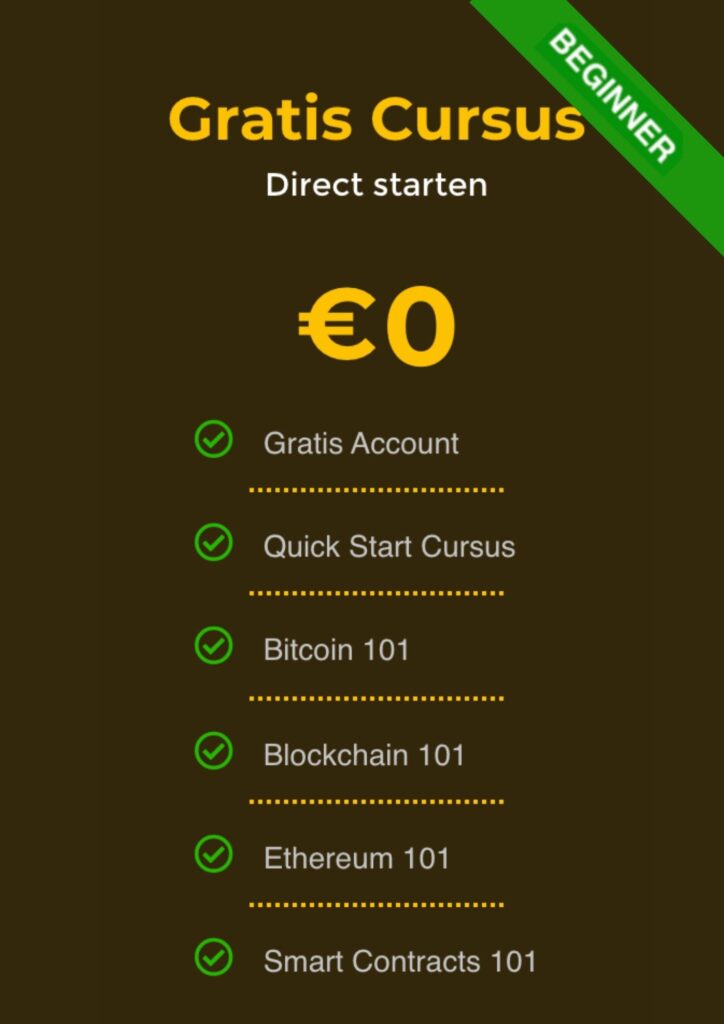 BEGINNER

Gratis Cursus

Direct starten

€0

✓ Gratis Account

✓ Quick Start Cursus

✓ Bitcoin 101

✓ Blockchain 101

✓ Ethereum 101

✓ Smart Contracts 101